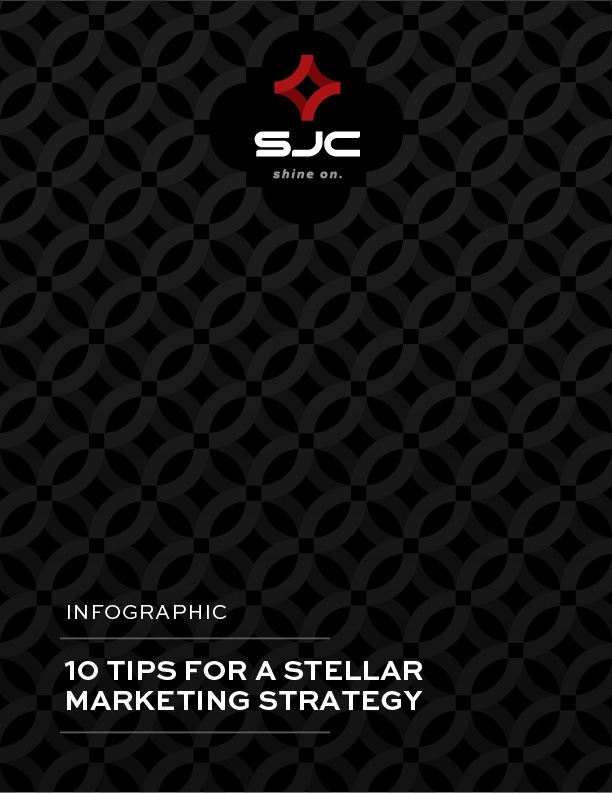 SJC

shine on.

INFOGRAPHIC

10 TIPS FOR A STELLAR MARKETING STRATEGY